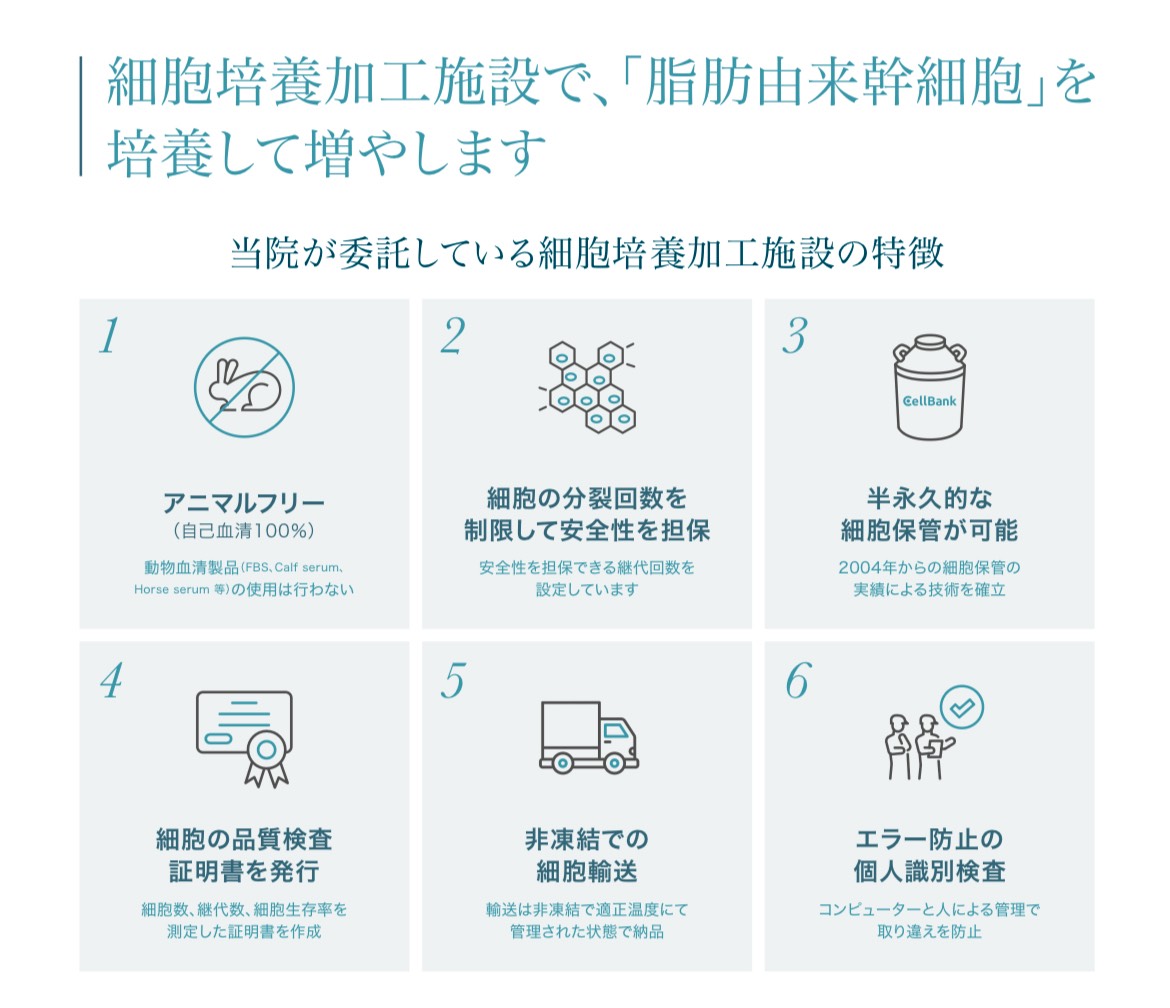 細胞培養加工施設で、「脂肪由来幹細胞」を培養して増やします

当院が委託している細胞培養加工施設の特徴

1

アニマルフリー
（自己血清100%）

動物血清製品(FBS、Calf serum、Horse serum 等)の使用は行わない

2

細胞の分裂回数を制限して安全性を担保

安全性を担保できる継代回数を設定しています

3

CellBank

半永久的な細胞保管が可能

2004年からの細胞保管の実績による技術を確立

4

細胞の品質検査証明書を発行

細胞数、継代数、細胞生存率を測定した証明書を作成

5

非凍結での細胞輸送

輸送は非凍結で適正温度にて管理された状態で納品

6

エラー防止の個人識別検査

コンピューターと人による管理で取り違えを防止